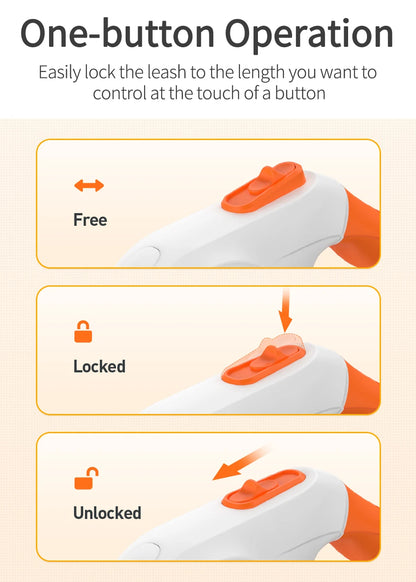 One-button Operation

Easily lock the leash to the length you want to control at the touch of a button

Free

Locked

Unlocked