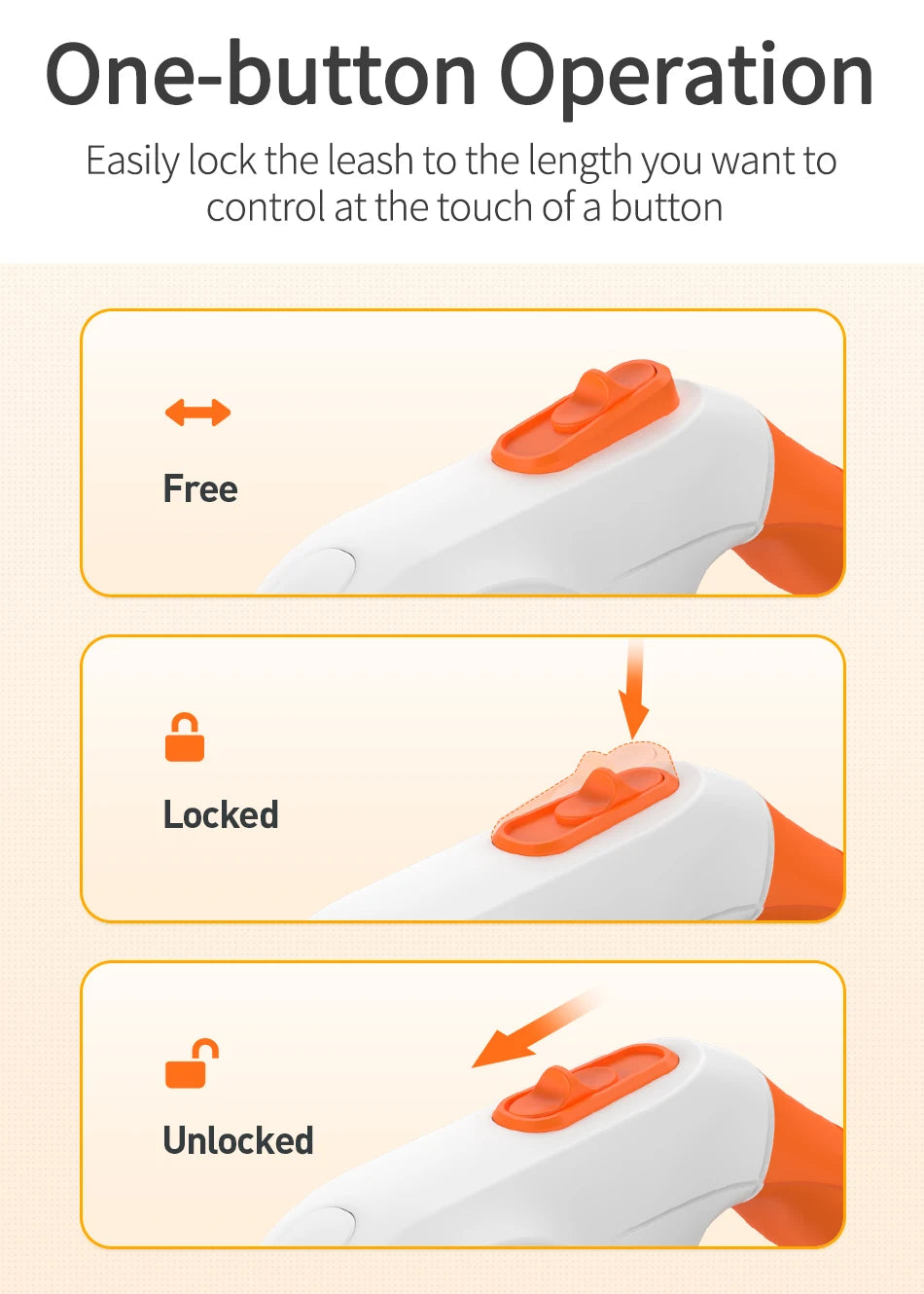 One-button Operation

Easily lock the leash to the length you want to control at the touch of a button

Free

Locked

Unlocked